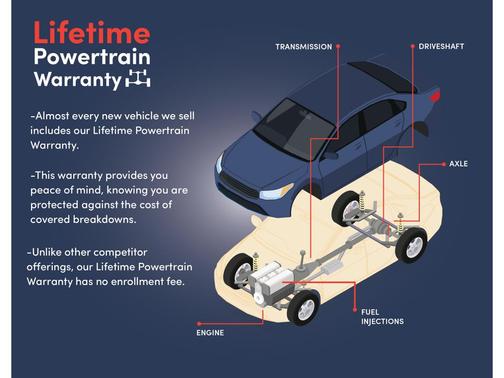 Lifetime
Powertrain
Warranty

-Almost every new vehicle we sell includes our Lifetime Powertrain Warranty.

-This warranty provides you peace of mind, knowing you are protected against the cost of covered breakdowns.

-Unlike other competitor offerings, our Lifetime Powertrain Warranty has no enrollment fee.

TRANSMISSION

DRIVESHAFT

AXLE

FUEL INJECTIONS

ENGINE