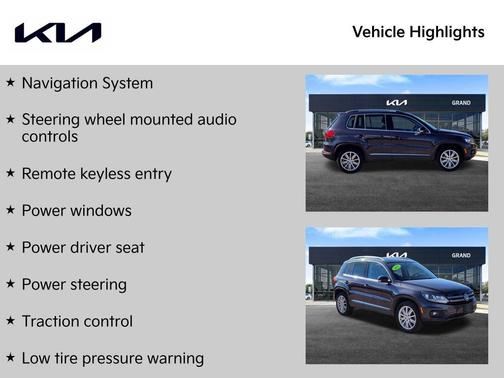 KIA

Vehicle Highlights

★ Navigation System

★ Steering wheel mounted audio controls

★ Remote keyless entry

★ Power windows

★ Power driver seat

★ Power steering

★ Traction control

★ Low tire pressure warning

KIA GRAND

KIA GRAND