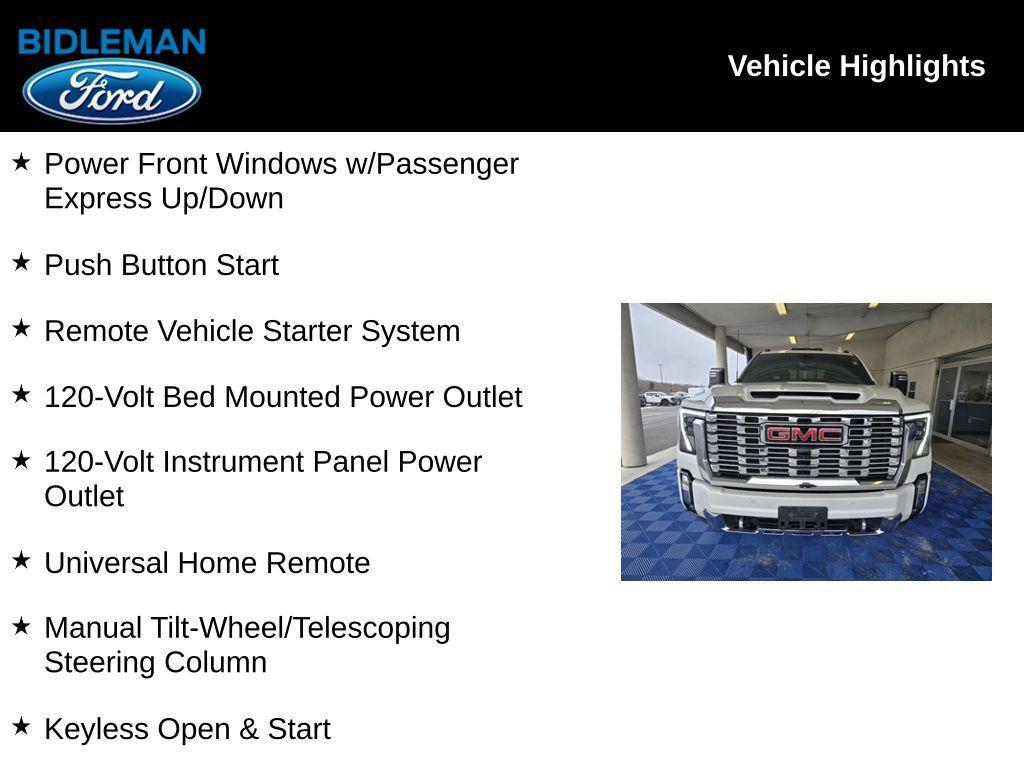 BIDLEMAN
Ford

Vehicle Highlights

★ Power Front Windows w/Passenger Express Up/Down

★ Push Button Start

★ Remote Vehicle Starter System

★ 120-Volt Bed Mounted Power Outlet

★ 120-Volt Instrument Panel Power Outlet

★ Universal Home Remote

★ Manual Tilt-Wheel/Telescoping Steering Column

★ Keyless Open & Start

GMC