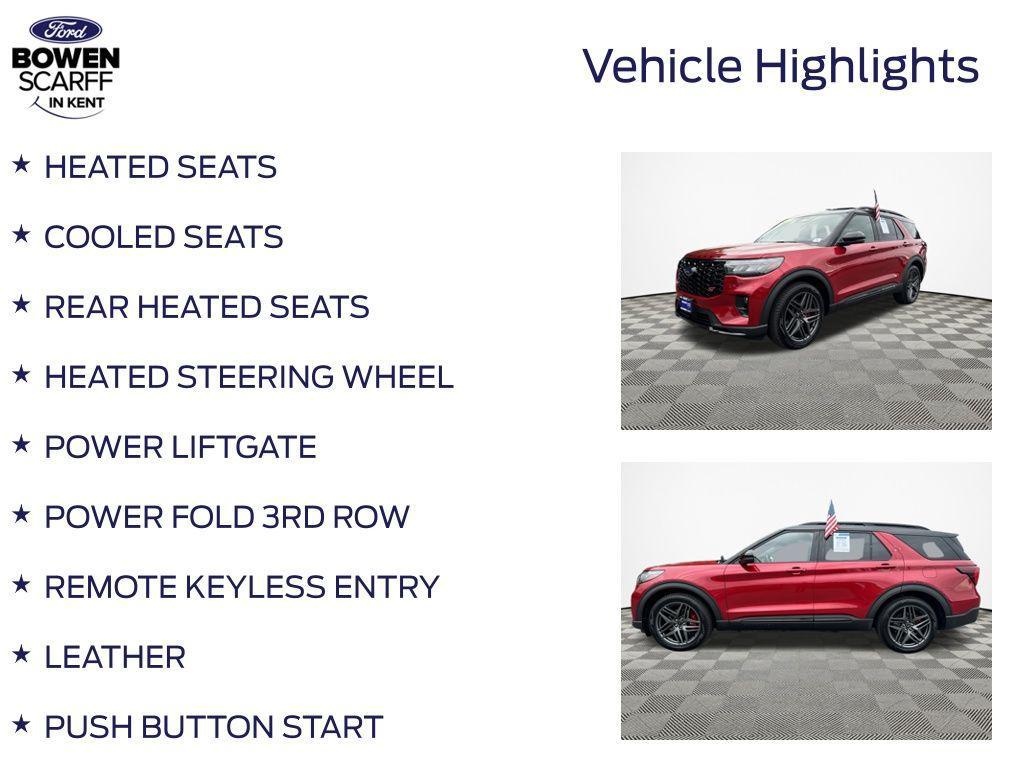 Ford
BOWEN
SCARFF
IN KENT

Vehicle Highlights

★ HEATED SEATS
★ COOLED SEATS
★ REAR HEATED SEATS
★ HEATED STEERING WHEEL
★ POWER LIFTGATE
★ POWER FOLD 3RD ROW
★ REMOTE KEYLESS ENTRY
★ LEATHER
★ PUSH BUTTON START