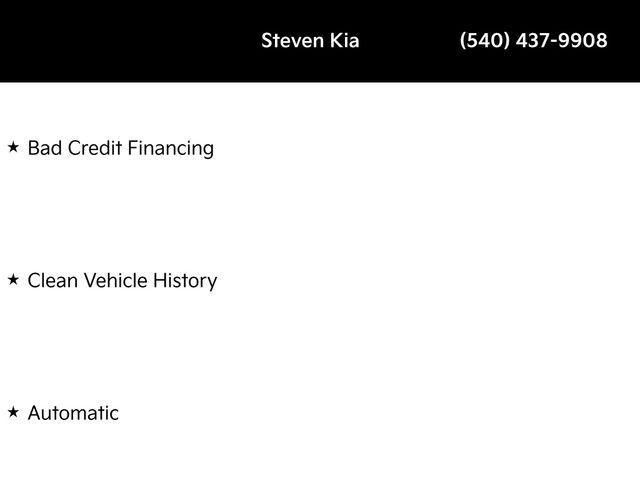 Steven Kia (540) 437-9908

★ Bad Credit Financing

★ Clean Vehicle History

★ Automatic