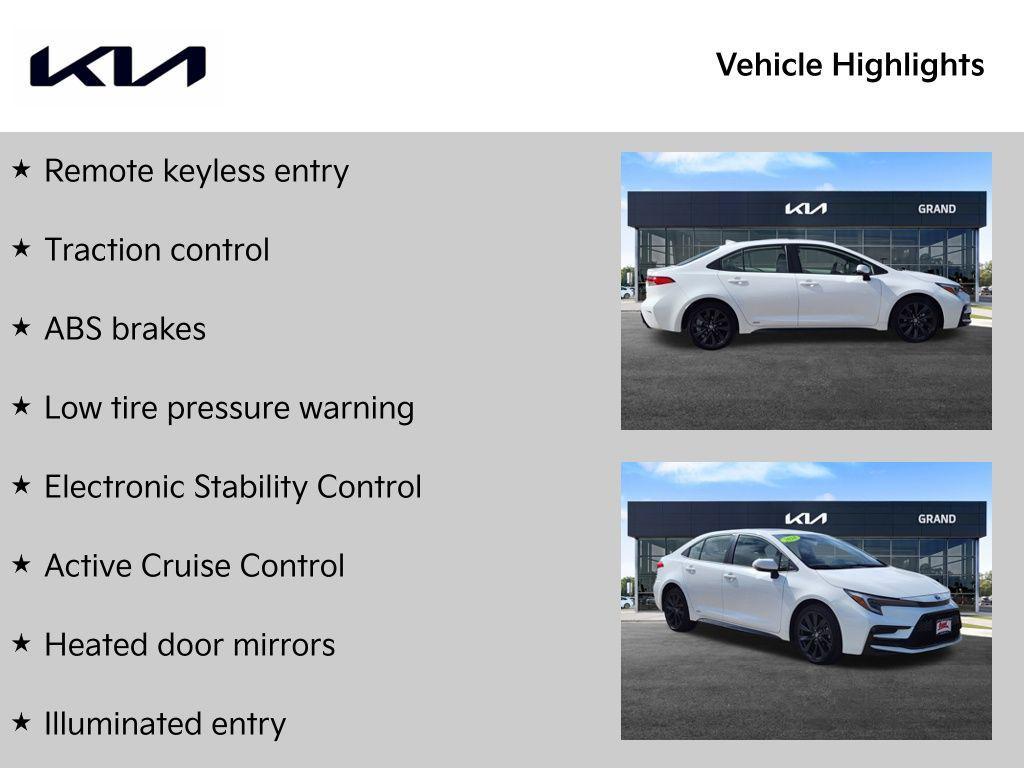 KIA

Vehicle Highlights

★ Remote keyless entry

★ Traction control

★ ABS brakes

★ Low tire pressure warning

★ Electronic Stability Control

★ Active Cruise Control

★ Heated door mirrors

★ Illuminated entry

KIA GRAND

KIA GRAND