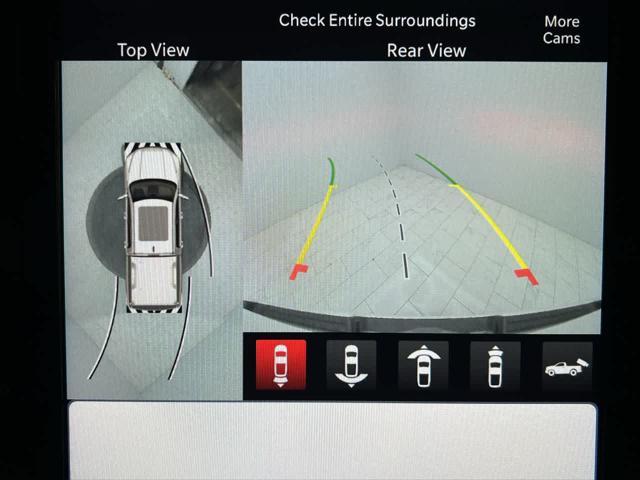 Check Entire Surroundings

More Cams

Top View

Rear View